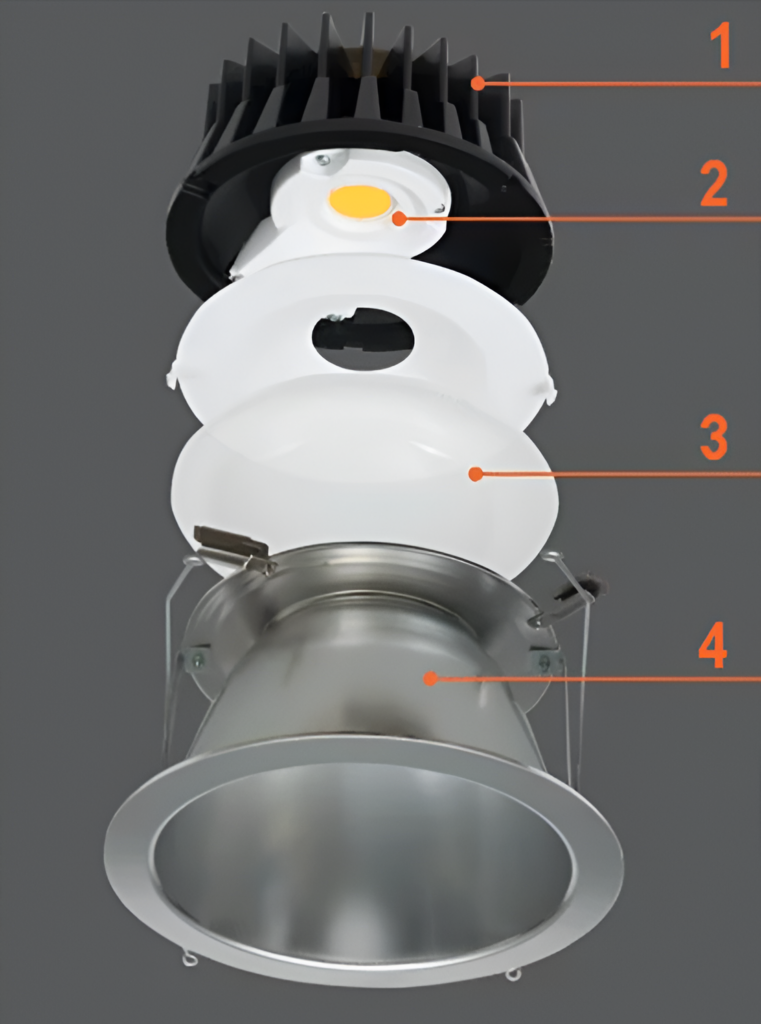 1

2

3

4