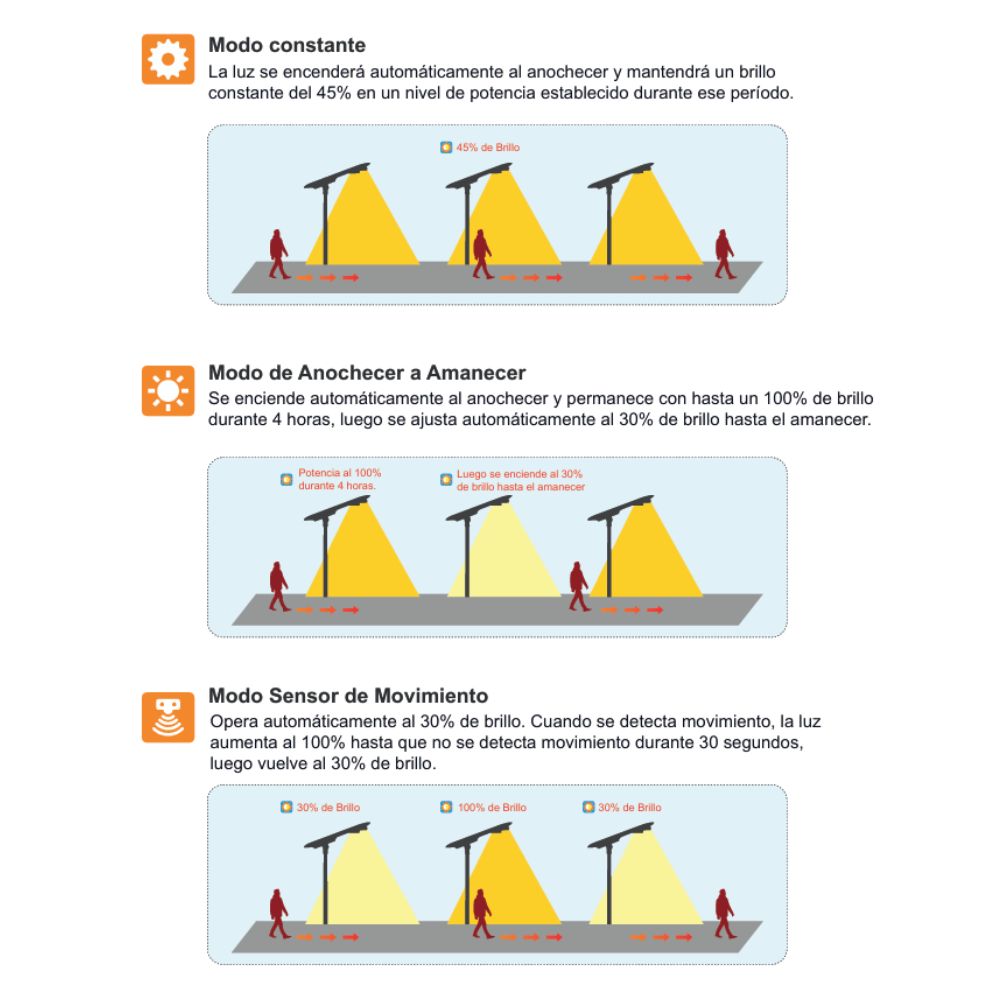 Modo constante
La luz se encenderá automáticamente al anochecer y mantendrá un brillo constante del 45% en un nivel de potencia establecido durante ese período.

45% de Brillo

Modo de Anochecer a Amanecer
Se enciende automáticamente al anochecer y permanece con hasta un 100% de brillo durante 4 horas, luego se ajusta automáticamente al 30% de brillo hasta el amanecer.

Potencia al 100% durante 4 horas.

Luego se enciende al 30% de brillo hasta el amanecer

Modo Sensor de Movimiento
Opera automáticamente al 30% de brillo. Cuando se detecta movimiento, la luz aumenta al 100% hasta que no se detecta movimiento durante 30 segundos, luego vuelve al 30% de brillo.

30% de Brillo

100% de Brillo

30% de Brillo