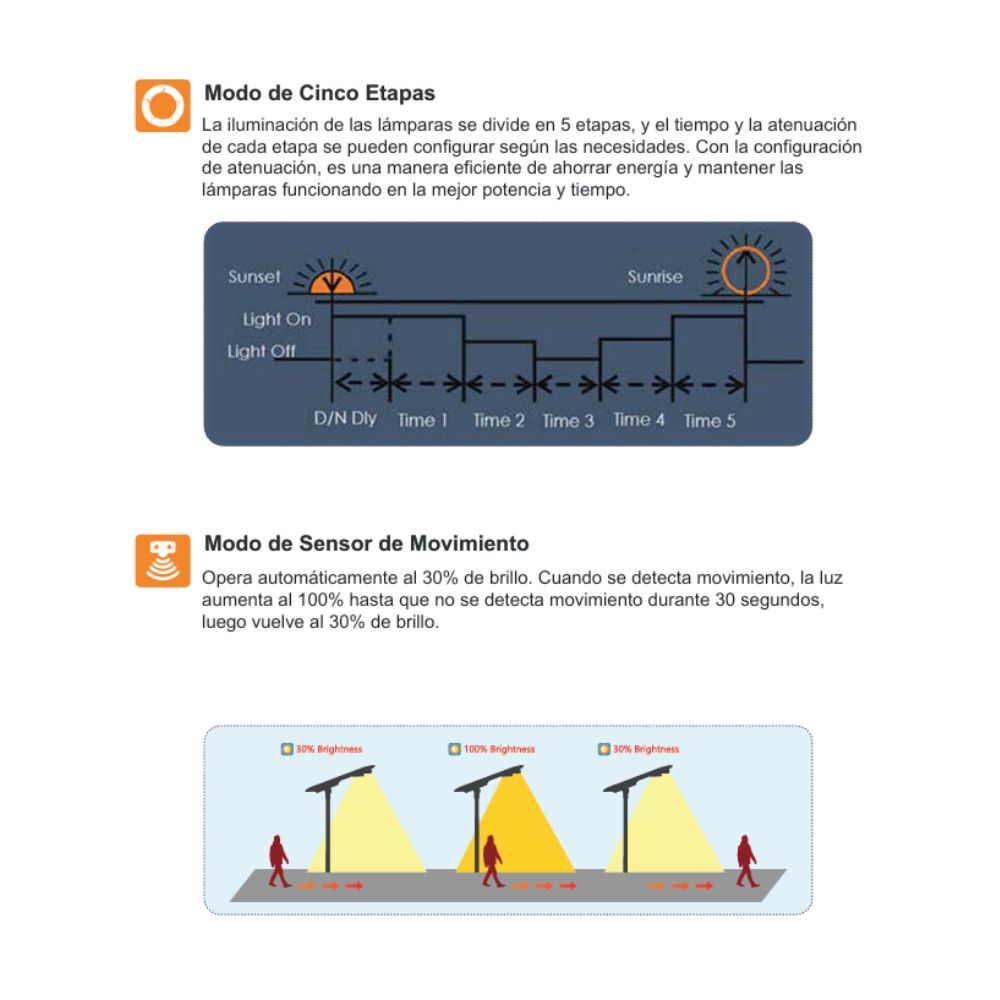 Modo de Cinco Etapas
La iluminación de las lámparas se divide en 5 etapas, y el tiempo y la atenuación de cada etapa se pueden configurar según las necesidades. Con la configuración de atenuación, es una manera eficiente de ahorrar energía y mantener las lámparas funcionando en la mejor potencia y tiempo.

Sunset
Sunrise
Light On
Light Off
D/N Dly
Time 1
Time 2
Time 3
Time 4
Time 5

Modo de Sensor de Movimiento
Opera automáticamente al 30% de brillo. Cuando se detecta movimiento, la luz aumenta al 100% hasta que no se detecta movimiento durante 30 segundos, luego vuelve al 30% de brillo.

30% Brightness
100% Brightness
30% Brightness