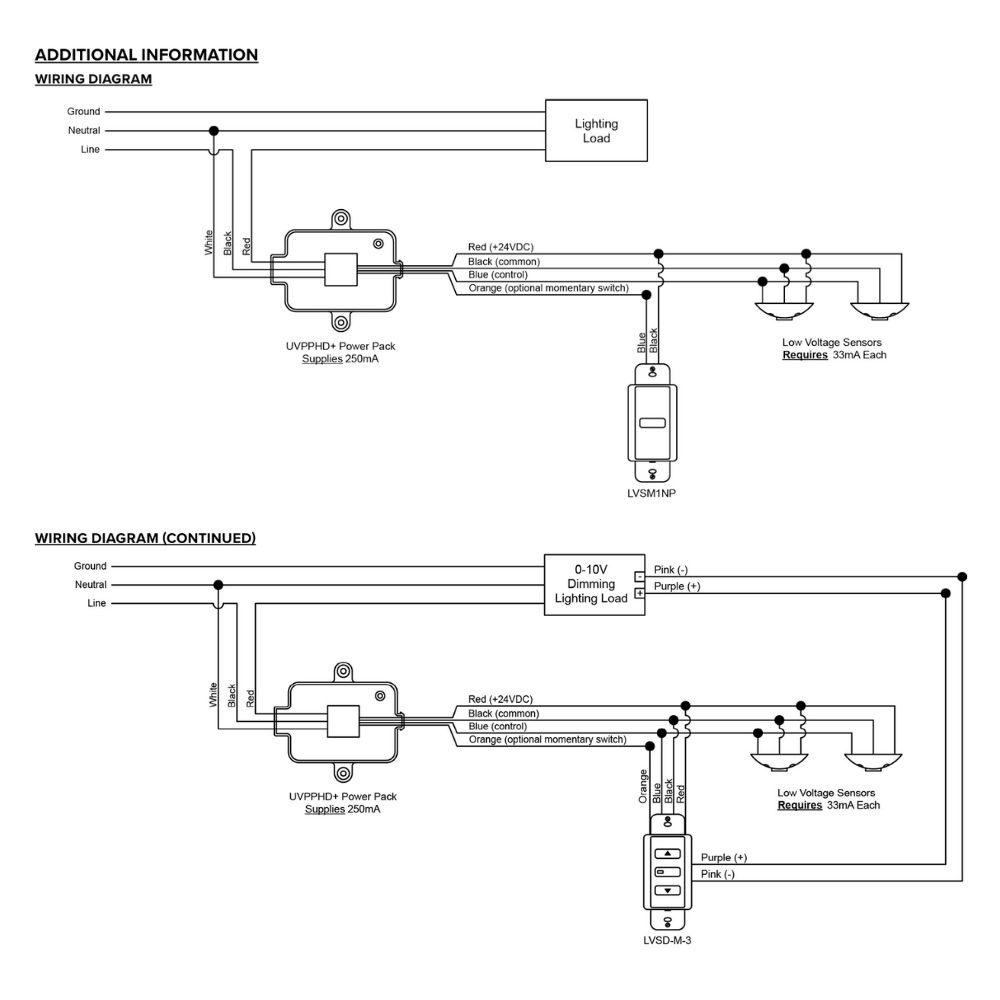 ADDITIONAL INFORMATION
WIRING DIAGRAM

Ground
Neutral
Line

Lighting Load

White
Black
Red

Red (+24VDC)
Black (common)
Blue (control)
Orange (optional momentary switch)

UVPPHD+ Power Pack
Supplies 250mA

Blue
Black

Low Voltage Sensors
Requires 33mA Each

LVSM1NP

WIRING DIAGRAM (CONTINUED)

Ground
Neutral
Line

0-10V Dimming Lighting Load
-
+
Pink (-)
Purple (+)

White
Black
Red

Red (+24VDC)
Black (common)
Blue (control)
Orange (optional momentary switch)

UVPPHD+ Power Pack
Supplies 250mA

Orange
Blue
Black
Red

Low Voltage Sensors
Requires 33mA Each

Purple (+)
Pink (-)

LVSD-M-3