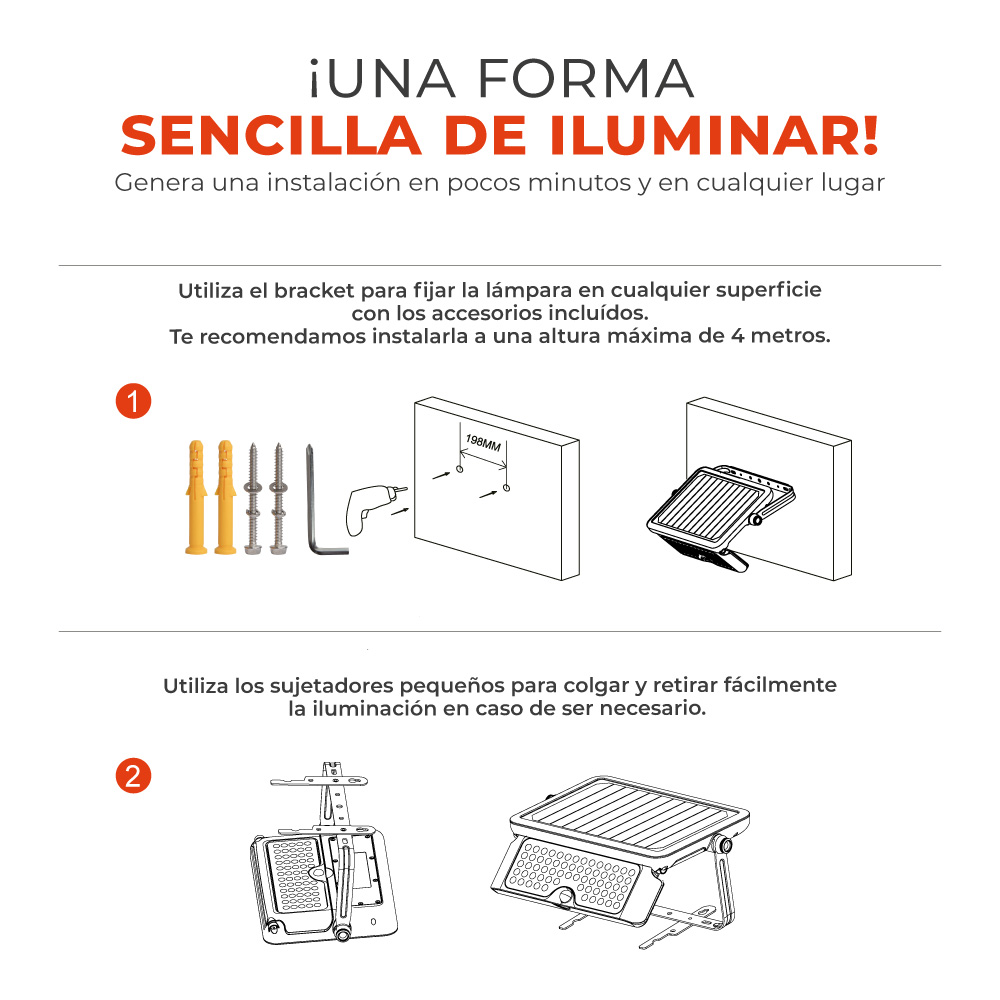 ¡UNA FORMA
SENCILLA DE ILUMINAR!
Genera una instalación en pocos minutos y en cualquier lugar

Utiliza el bracket para fijar la lámpara en cualquier superficie con los accesorios incluídos.
Te recomendamos instalarla a una altura máxima de 4 metros.

1

198MM

Utiliza los sujetadores pequeños para colgar y retirar fácilmente la iluminación en caso de ser necesario.

2