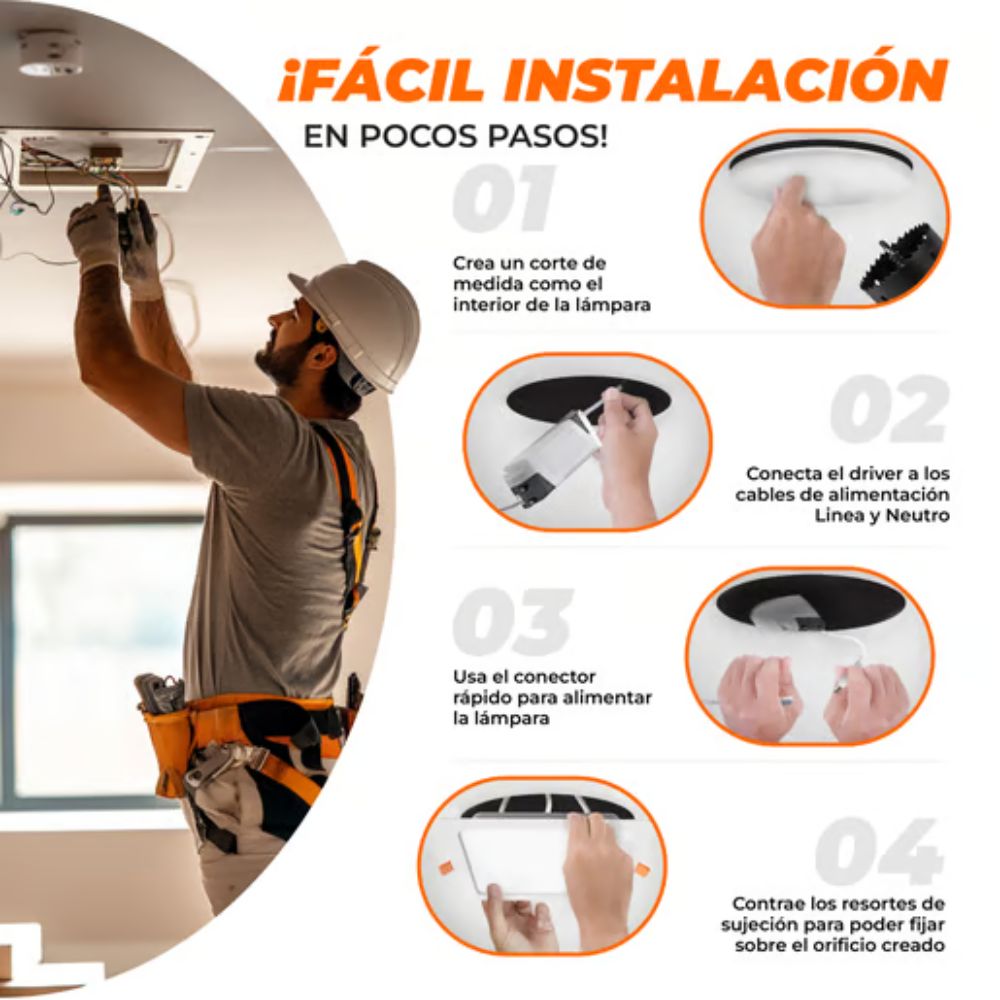 ¡FÁCIL INSTALACIÓN EN POCOS PASOS!

01

Crea un corte de medida como el interior de la lámpara

02

Conecta el driver a los cables de alimentación Linea y Neutro

03

Usa el conector rápido para alimentar la lámpara

04

Contrae los resortes de sujeción para poder fijar sobre el orificio creado