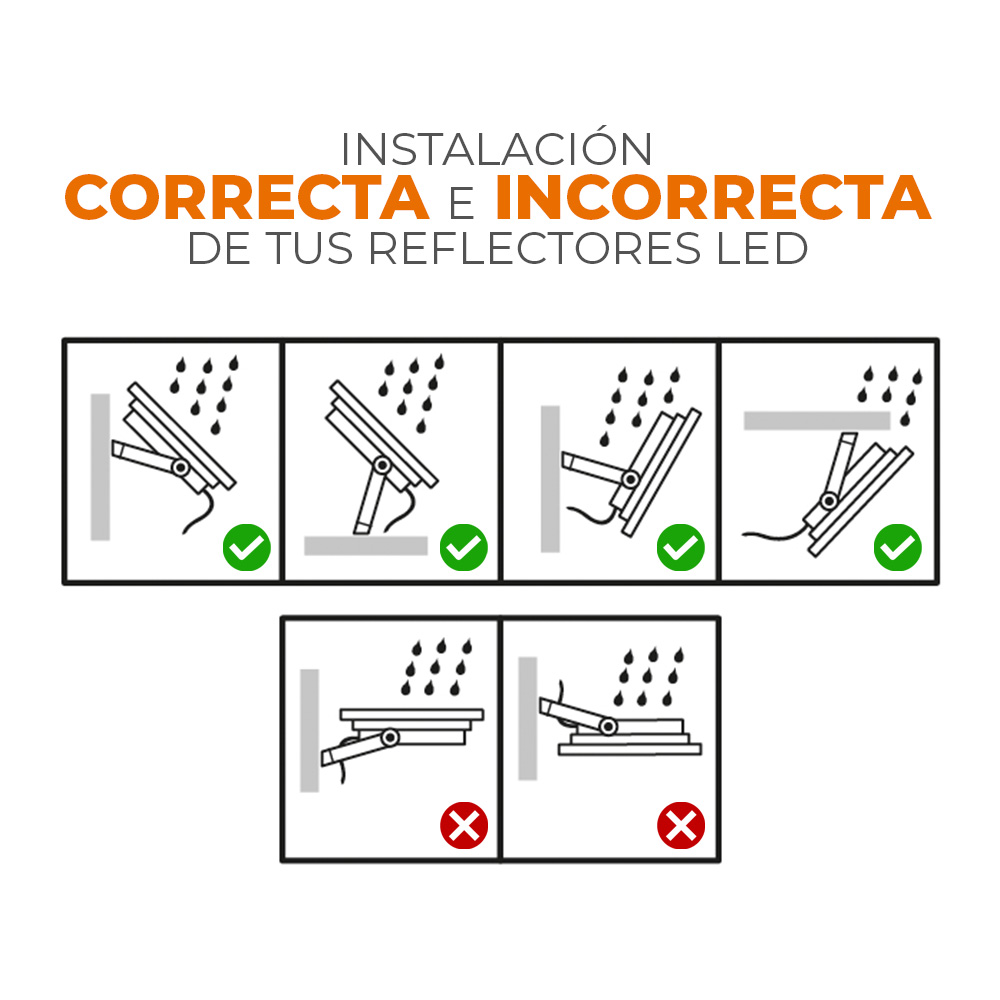 INSTALACIÓN
CORRECTA E INCORRECTA
DE TUS REFLECTORES LED